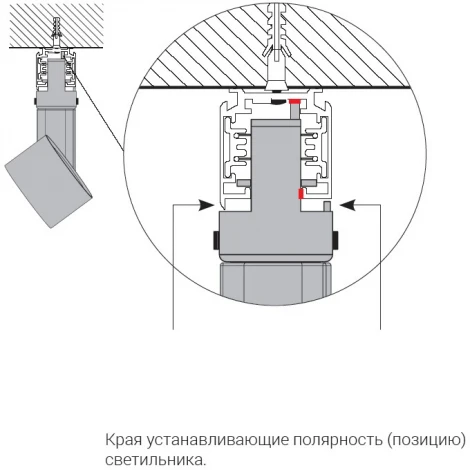 Края устанавливающие полярность (позицию) светильника.