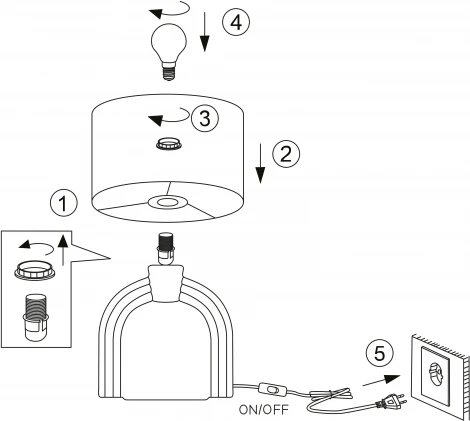 4

3

2

1

5

ON/OFF