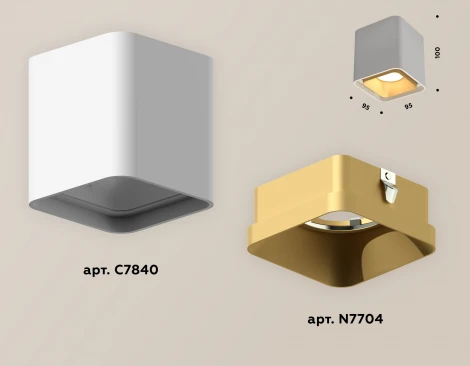 100

95

95

арт. C7840

арт. N7704