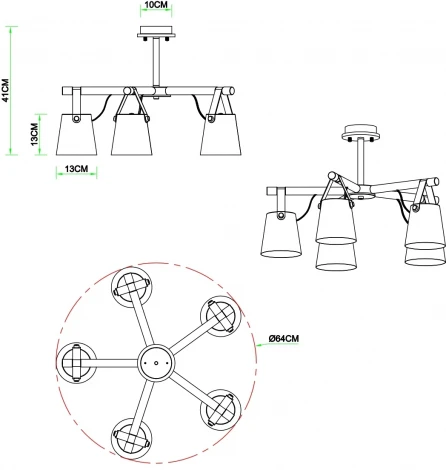 10CM

41CM

13CM

13CM

Ø64CM