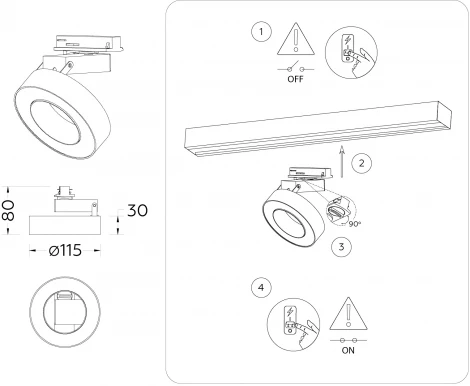 80
30
ø115
1
OFF
2
90°
3
4
ON