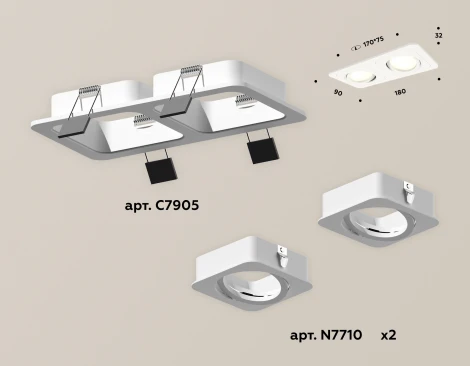 170*75
32
90
180
арт. C7905
арт. N7710 x2