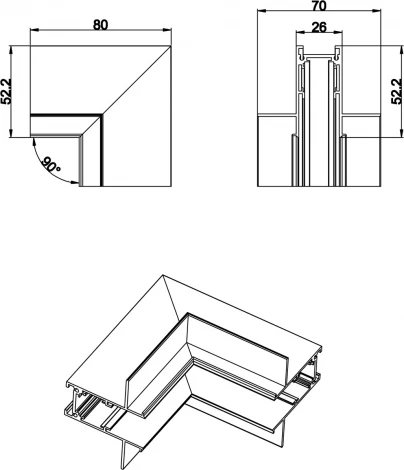 80
52.2
90°
70
26
52.2