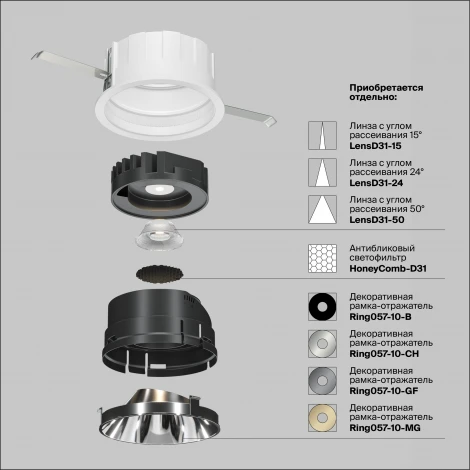 Приобретается отдельно:

Линза с углом рассеивания 15°
LensD31-15

Линза с углом рассеивания 24°
LensD31-24

Линза с углом рассеивания 50°
LensD31-50

Антибликовый светофильтр
HoneyComb-D31

Декоративная рамка-отражатель
Ring057-10-B

Декоративная рамка-отражатель
Ring057-10-CH

Декоративная рамка-отражатель
Ring057-10-GF

Декоративная рамка-отражатель
Ring057-10-MG