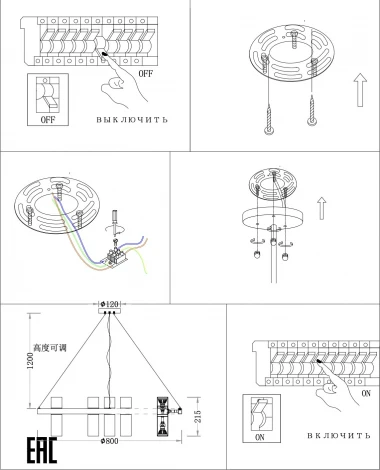 OFF

OFF

ВЫКЛЮЧИТЬ

Φ120

高度可调

1200

215

Φ800

EAC

ON

ON

ВКЛЮЧИТЬ