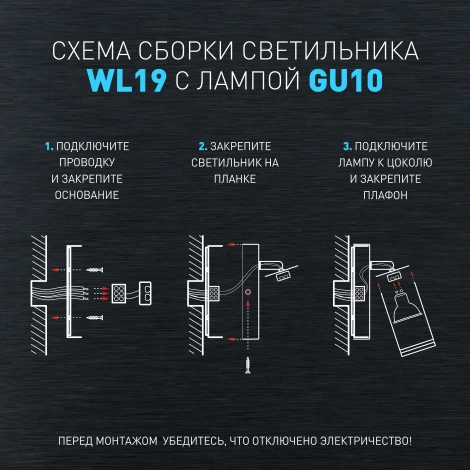 СХЕМА СБОРКИ СВЕТИЛЬНИКА
WL19 С ЛАМПОЙ GU10

1. ПОДКЛЮЧИТЕ ПРОВОДКУ И ЗАКРЕПИТЕ ОСНОВАНИЕ

2. ЗАКРЕПИТЕ СВЕТИЛЬНИК НА ПЛАНКЕ

3. ПОДКЛЮЧИТЕ ЛАМПУ К ЦОКОЛЮ И ЗАКРЕПИТЕ ПЛАФОН

ПЕРЕД МОНТАЖОМ УБЕДИТЕСЬ, ЧТО ОТКЛЮЧЕНО ЭЛЕКТРИЧЕСТВО!