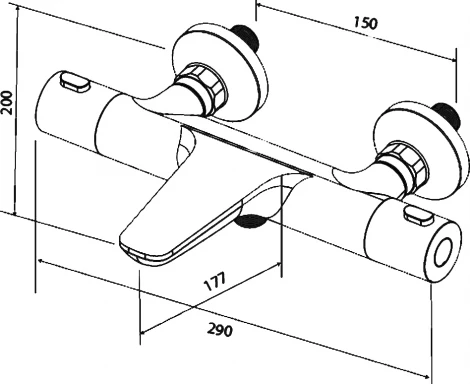 150
200
177
290