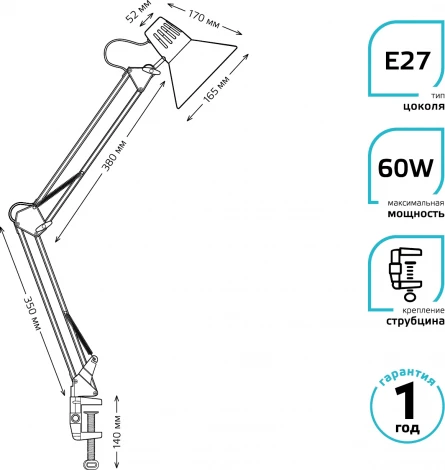 52 мм
170 мм
165 мм
380 мм
350 мм
140 мм

E27
тип
цоколя

60W
максимальная
мощность

крепление
струбцина

гарантия
1
год