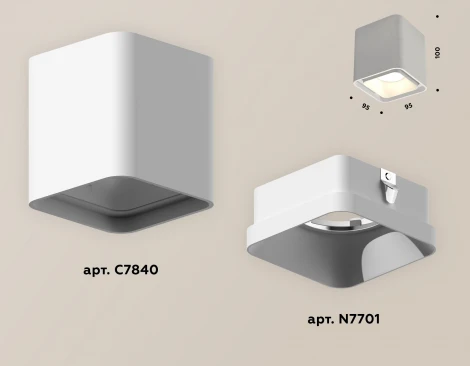 100

95

95

арт. C7840

арт. N7701