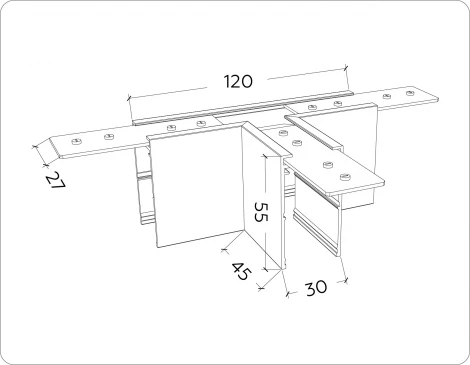 120

27

55

45

30