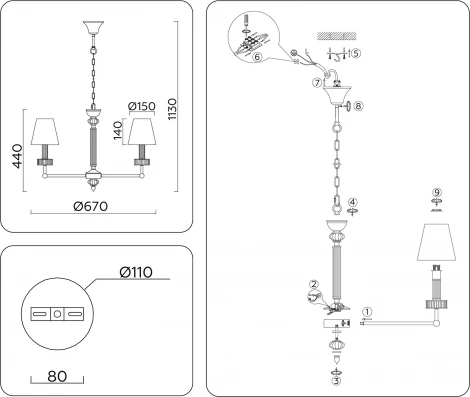 Ø150
140
1130
440
Ø670

Ø110
80

6
5
7
8
4
9
2
1
3