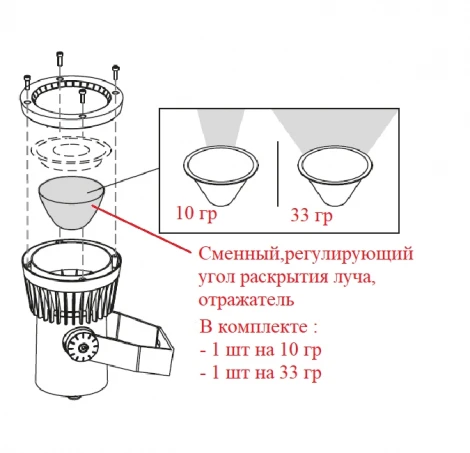 10 гр

33 гр

Сменный,регулирующий угол раскрытия луча, отражатель

В комплекте :

- 1 шт на 10 гр

- 1 шт на 33 гр