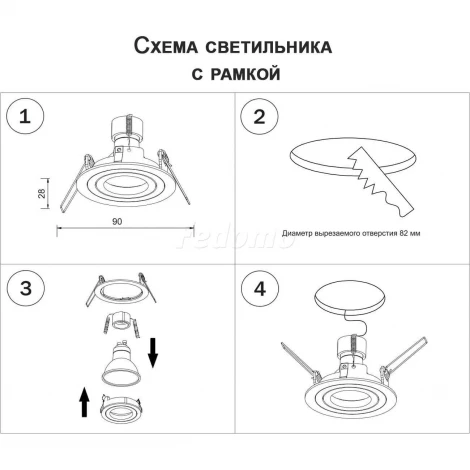 Схема светильника
с рамкой

1

28

90

2

Диаметр вырезаемого отверстия 82 мм

redomo

3

4