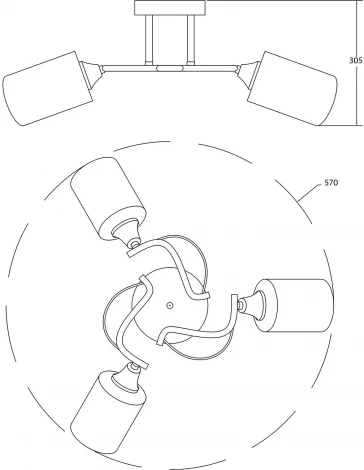 305

570