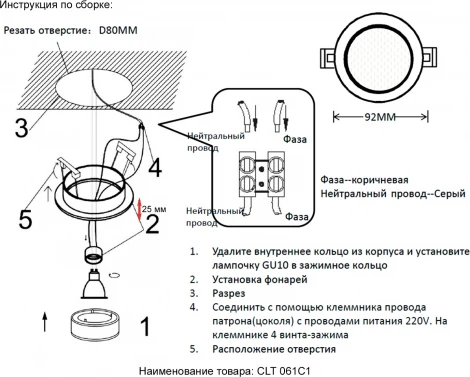 Инструкция по сборке:

Резать отверстие: D80MM

3

4

5

25 мм

2

1

Нейтральный провод

Фаза

Нейтральный провод

Фаза

92MM

Фаза--коричневая
Нейтральный провод--Серый

1. Удалите внутреннее кольцо из корпуса и установите лампочку GU10 в зажимное кольцо
2. Установка фонарей
3. Разрез
4. Соединить с помощью клеммника провода патрона(цоколя) с проводами питания 220V. На клеммнике 4 винта-зажима
5. Расположение отверстия

Наименование товара: CLT 061C1