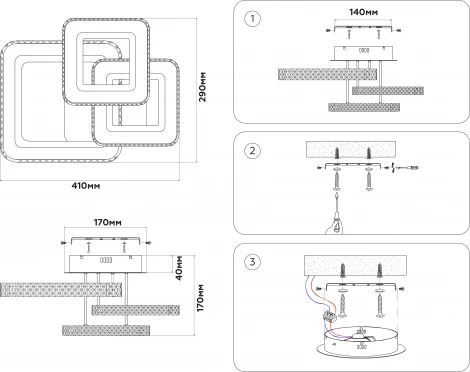 290мм

410мм

170мм

40мм

170мм

1

140мм

2

3