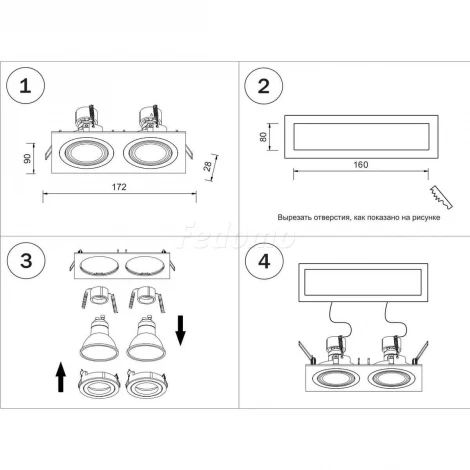 1

90

28

172

2

80

160

Вырезать отверстия, как показано на рисунке

Fedomo

3

4