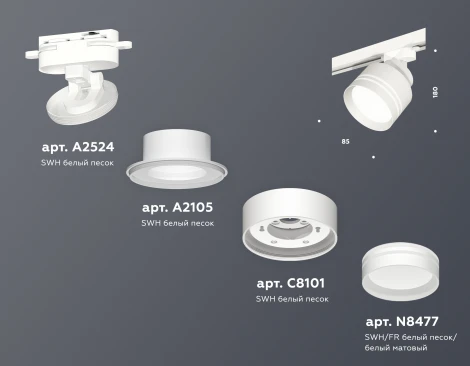 арт. A2524
SWH белый песок

арт. A2105
SWH белый песок

арт. C8101
SWH белый песок

арт. N8477
SWH/FR белый песок/
белый матовый

180

85