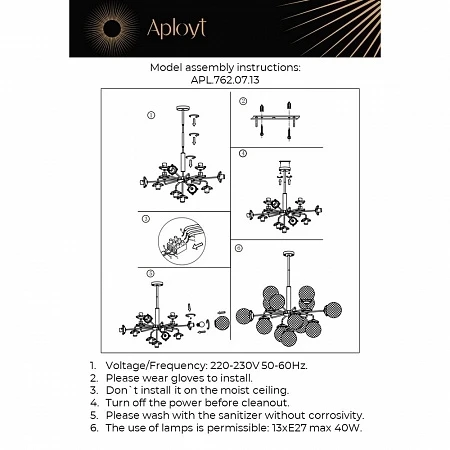 Aployt

Model assembly instructions:
APL.762.07.13

①

②

④

③

⑤

⑥

1. Voltage/Frequency: 220-230V 50-60Hz.
2. Please wear gloves to install.
3. Don`t install it on the moist ceiling.
4. Turn off the power before cleanout.
5. Please wash with the sanitizer without corrosivity.
6. The use of lamps is permissible: 13xE27 max 40W.