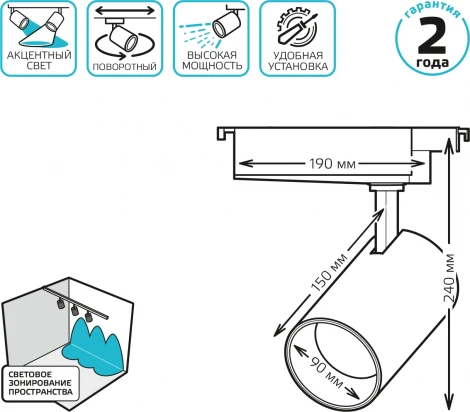 АКЦЕНТНЫЙ СВЕТ

ПОВОРОТНЫЙ

ВЫСОКАЯ МОЩНОСТЬ

УДОБНАЯ УСТАНОВКА

гарантия
2
года

190 мм

150 мм

240 мм

90 мм

СВЕТОВОЕ ЗОНИРОВАНИЕ ПРОСТРАНСТВА