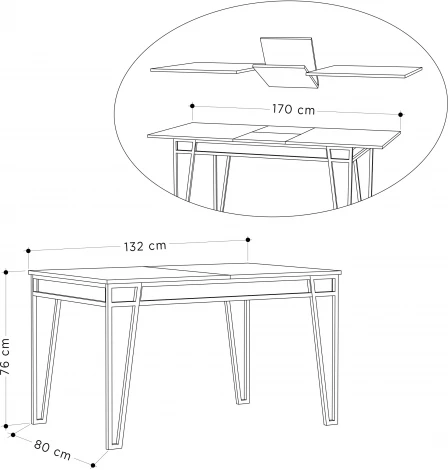 170 cm

132 cm

76 cm

80 cm