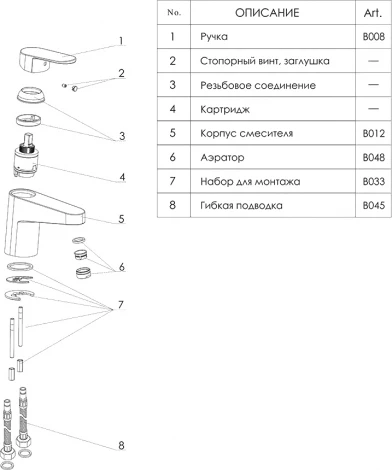 1
2
3
4
5
6
7
8

| No. | ОПИСАНИЕ | Art. |
|---|---|---|
| 1 | Ручка | B008 |
| 2 | Стопорный винт, заглушка | — |
| 3 | Резьбовое соединение | — |
| 4 | Картридж | — |
| 5 | Корпус смесителя | B012 |
| 6 | Аэратор | B048 |
| 7 | Набор для монтажа | B033 |
| 8 | Гибкая подводка | B045 |