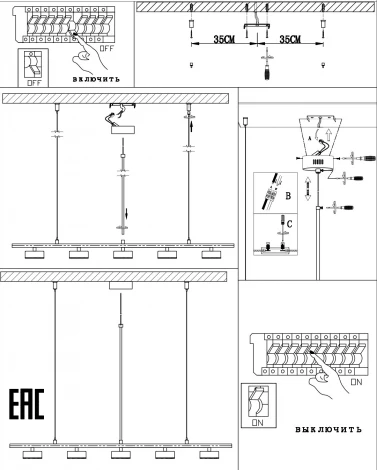 OFF

OFF

ВКЛЮЧИТЬ

35CM

35CM

A

B

C

EAC

ON

ON

ВЫКЛЮЧИТЬ