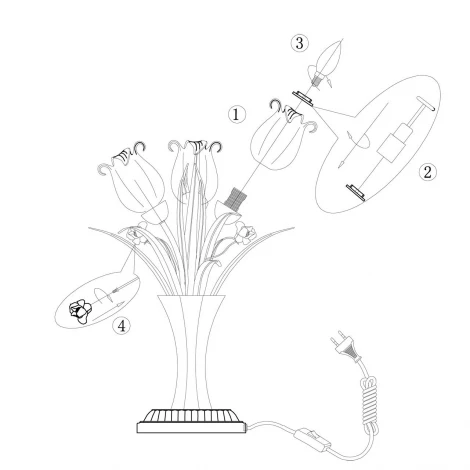 3

1

2

4