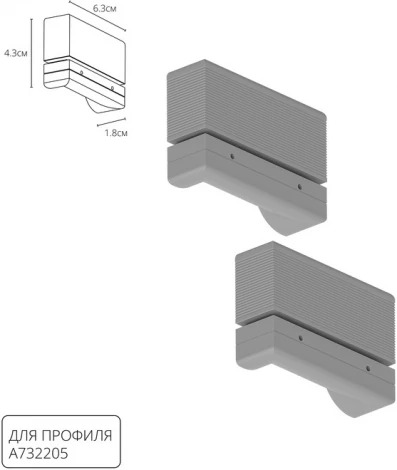 6.3см
4.3см
1.8см

ДЛЯ ПРОФИЛЯ
A732205