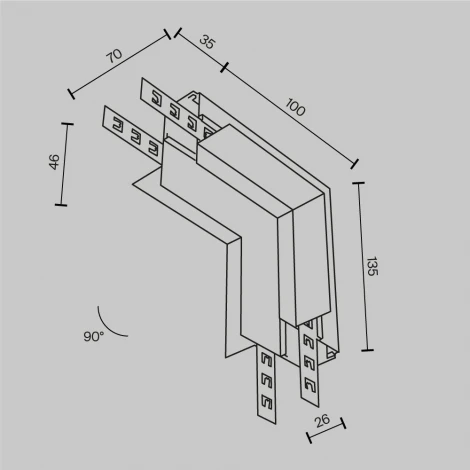 70
35
100
46
135
90°
26