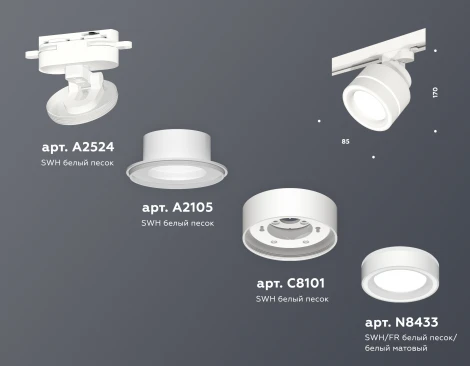 арт. A2524
SWH белый песок

170

85

арт. A2105
SWH белый песок

арт. C8101
SWH белый песок

арт. N8433
SWH/FR белый песок/ белый матовый