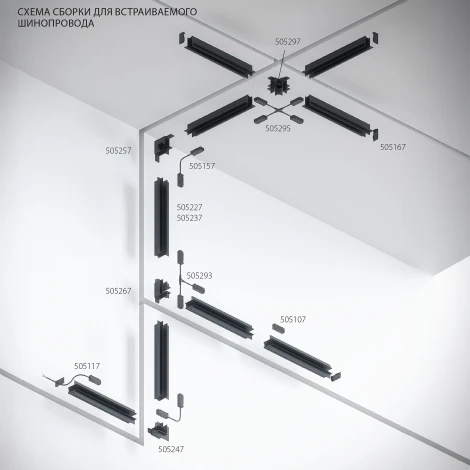 СХЕМА СБОРКИ ДЛЯ ВСТРАИВАЕМОГО ШИНОПРОВОДА

505297

505295

505167

505257

505157

505227
505237

505293

505267

505107

505117

505247