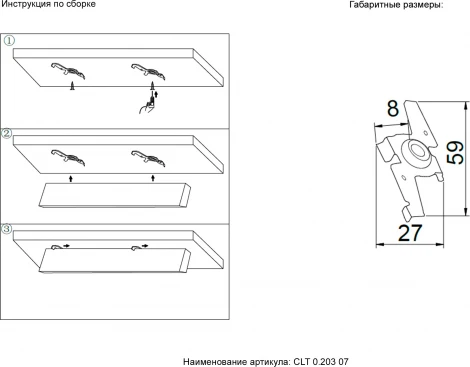 Инструкция по сборке

Габаритные размеры:

①

②

③

8

59

27

Наименование артикула: CLT 0.203 07