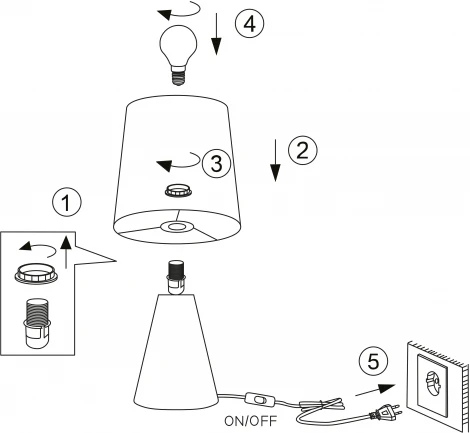 4

2

3

1

5

ON/OFF