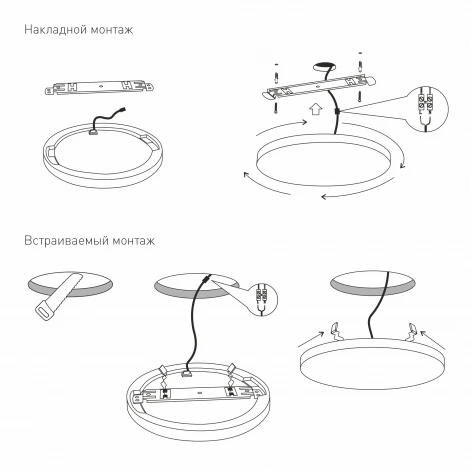 Накладной монтаж

Встраиваемый монтаж