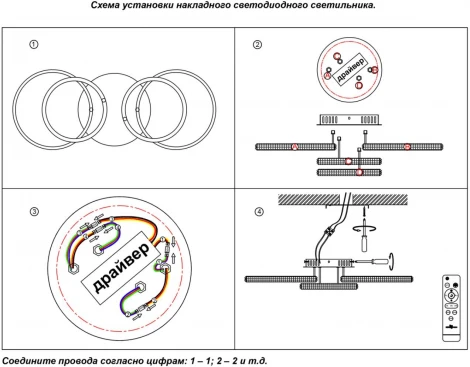 Схема установки накладного светодиодного светильника.

①

②

драйвер

③

драйвер

④

Соедините провода согласно цифрам: 1 – 1; 2 – 2 и т.д.