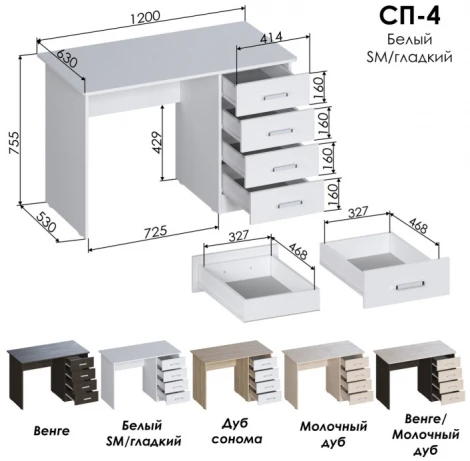 СП-4
Белый
SM/гладкий

1200
630
414
160
160
160
160
755
429
530
725
327
468
327
468

Венге

Белый
SM/гладкий

Дуб
сонома

Молочный
дуб

Венге/
Молочный
дуб