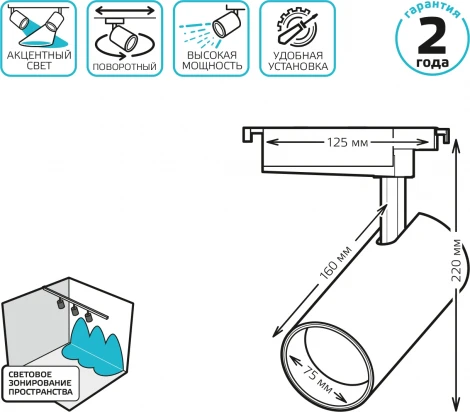 АКЦЕНТНЫЙ СВЕТ

ПОВОРОТНЫЙ

ВЫСОКАЯ МОЩНОСТЬ

УДОБНАЯ УСТАНОВКА

гарантия
2
года

125 мм

160 мм

220 мм

75 мм

СВЕТОВОЕ ЗОНИРОВАНИЕ ПРОСТРАНСТВА