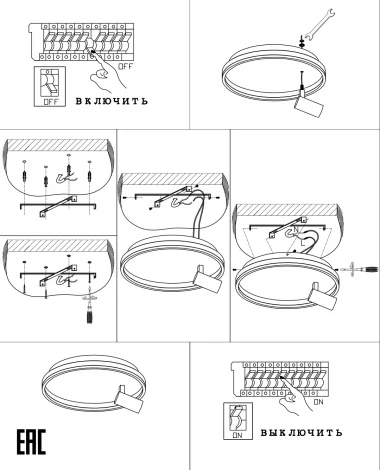 OFF
OFF
ВКЛЮЧИТЬ

N
L

EAC

ON
ON
ВЫКЛЮЧИТЬ