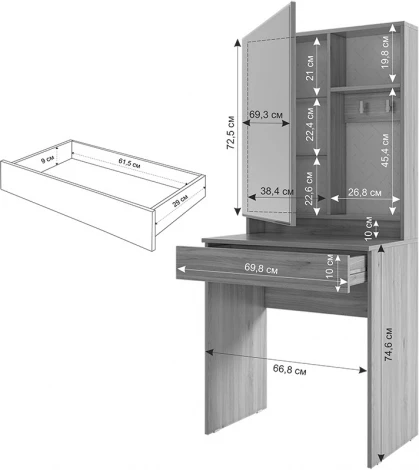 9 см
61,5 см
29 см
72,5 см
69,3 см
21 см
22,4 см
22,6 см
38,4 см
19,8 см
45,4 см
26,8 см
10 см
69,8 см
10 см
66,8 см
74,6 см