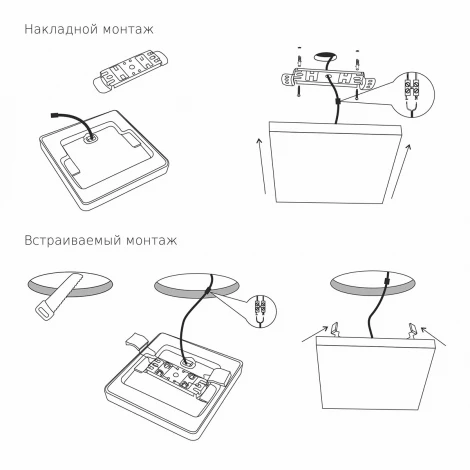 Накладной монтаж

Встраиваемый монтаж