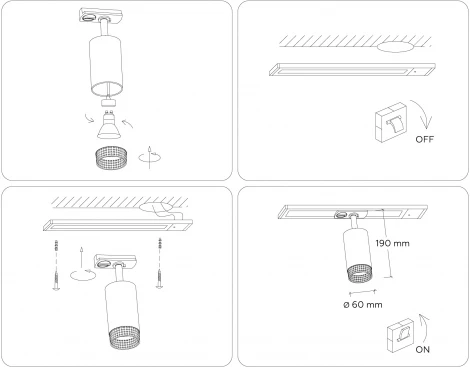 OFF

190 mm

ø 60 mm

ON