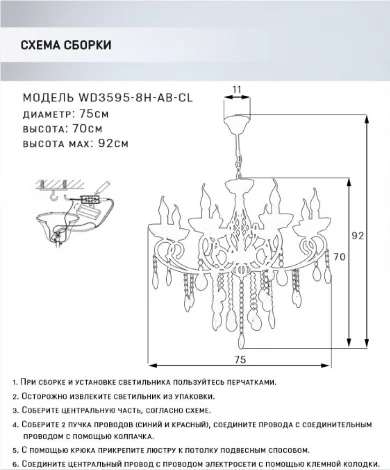 СХЕМА СБОРКИ

МОДЕЛЬ WD3595-8H-AB-CL
ДИАМЕТР: 75см
ВЫСОТА: 70см
ВЫСОТА MAX: 92см

11

92

70

75

1. При сборке и установке светильника пользуйтесь перчатками.
2. Осторожно извлеките светильник из упаковки.
3. Соберите центральную часть, согласно схеме.
4. Соберите 2 пучка проводов (синий и красный), соедините провода с соединительным проводом с помощью колпачка.
5. С помощью крюка прикрепите люстру к потолку подвесным способом.
6. Соедините центральный провод с проводом электросети с помощью клемной колодки.