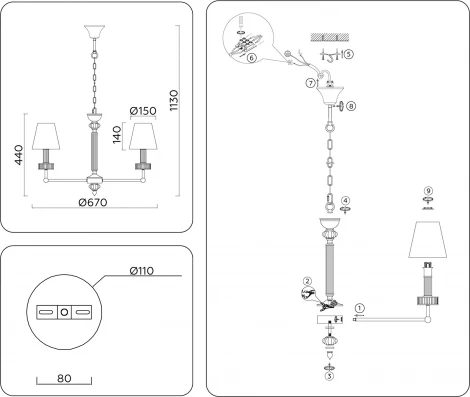 1130
Ø150
140
440
Ø670
Ø110
80
6
5
7
8
4
9
2
1
3