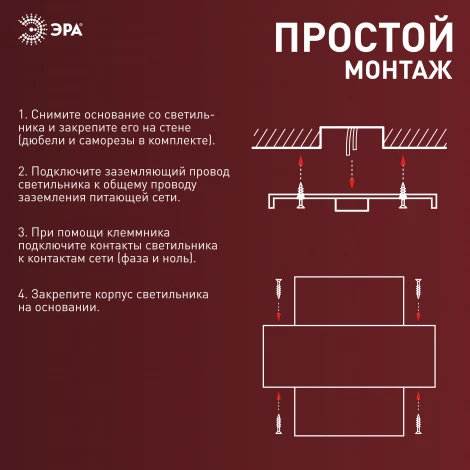 ЭРА

ПРОСТОЙ МОНТАЖ

1. Снимите основание со светильника и закрепите его на стене (дюбели и саморезы в комплекте).

2. Подключите заземляющий провод светильника к общему проводу заземления питающей сети.

3. При помощи клеммника подключите контакты светильника к контактам сети (фаза и ноль).

4. Закрепите корпус светильника на основании.