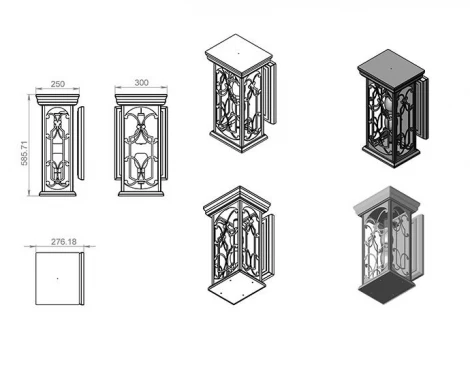 250
300
585.71
276.18