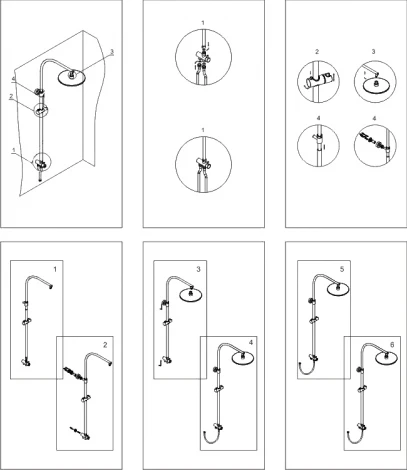 3
4
2
1

1

1

2
3
4
4

1
2

3
4

5
6