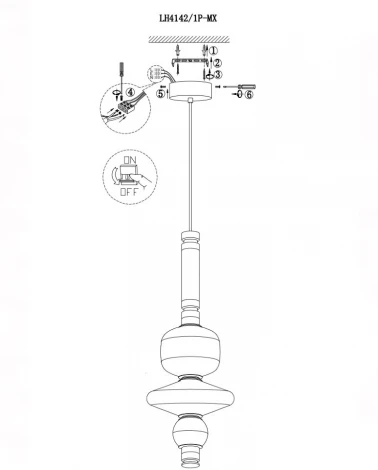 LH4142/1P-MX

①
②
③
④
⑤
⑥

ON
OFF