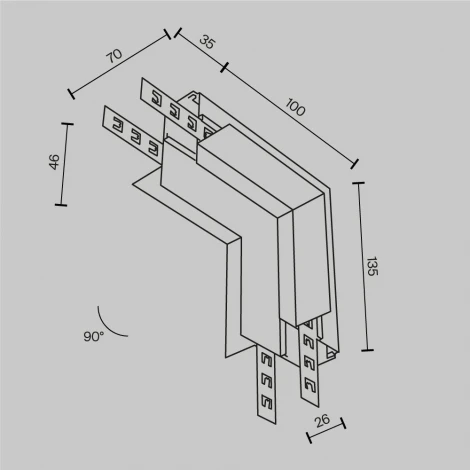 70
35
100
46
135
90°
26