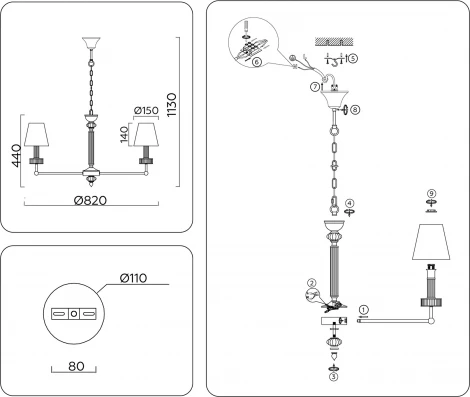 1130
Ø150
140
440
Ø820

Ø110
80

6
5
7
8
4
9
2
1
3